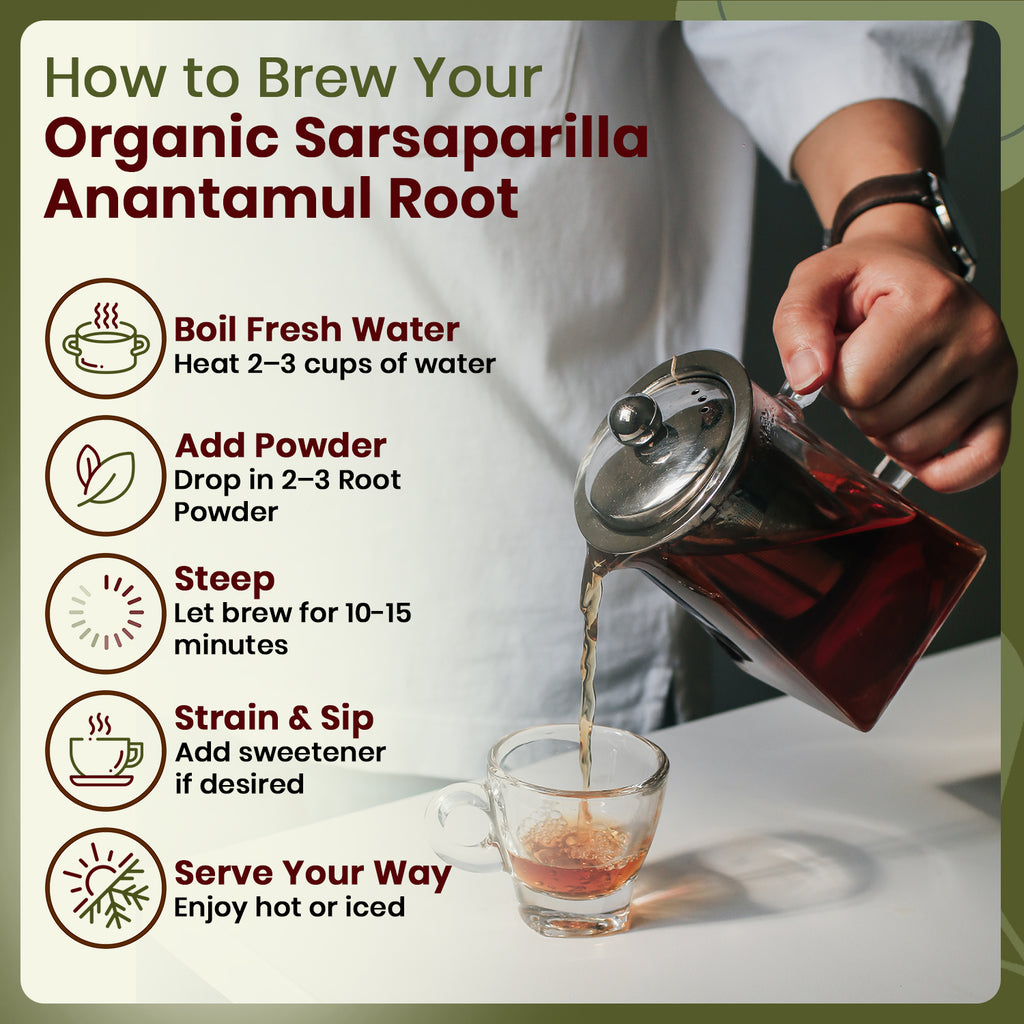 How to Brew Your
Organic Sarsaparilla Anantamul Root

Boil Fresh Water
Heat 2–3 cups of water

Add Powder
Drop in 2–3 Root Powder

Steep
Let brew for 10-15 minutes

Strain & Sip
Add sweetener if desired

Serve Your Way
Enjoy hot or iced