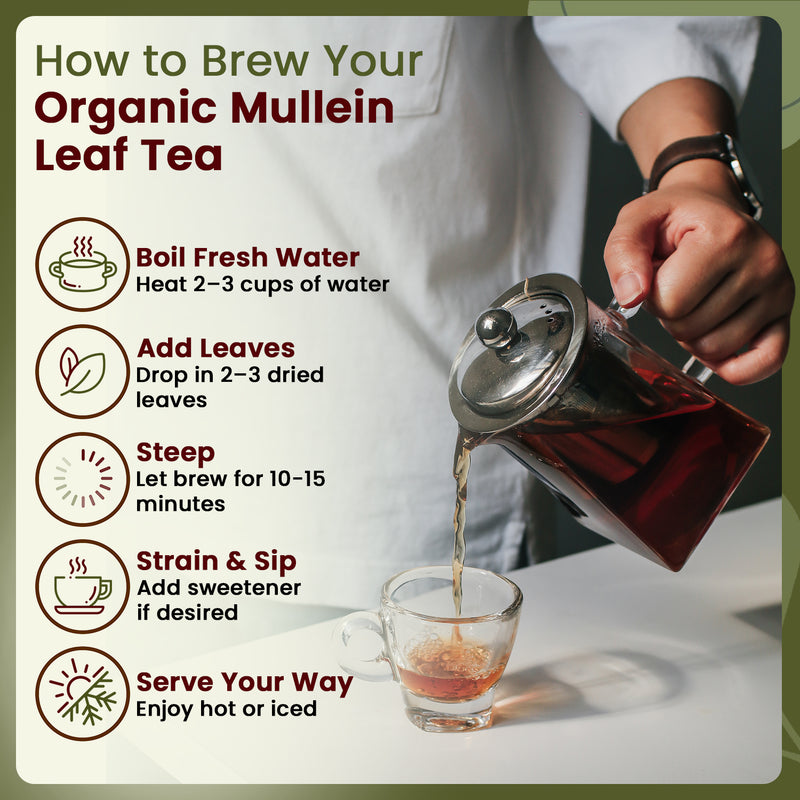 How to Brew Your
Organic Mullein Leaf Tea

Boil Fresh Water
Heat 2–3 cups of water

Add Leaves
Drop in 2–3 dried leaves

Steep
Let brew for 10-15 minutes

Strain & Sip
Add sweetener if desired

Serve Your Way
Enjoy hot or iced