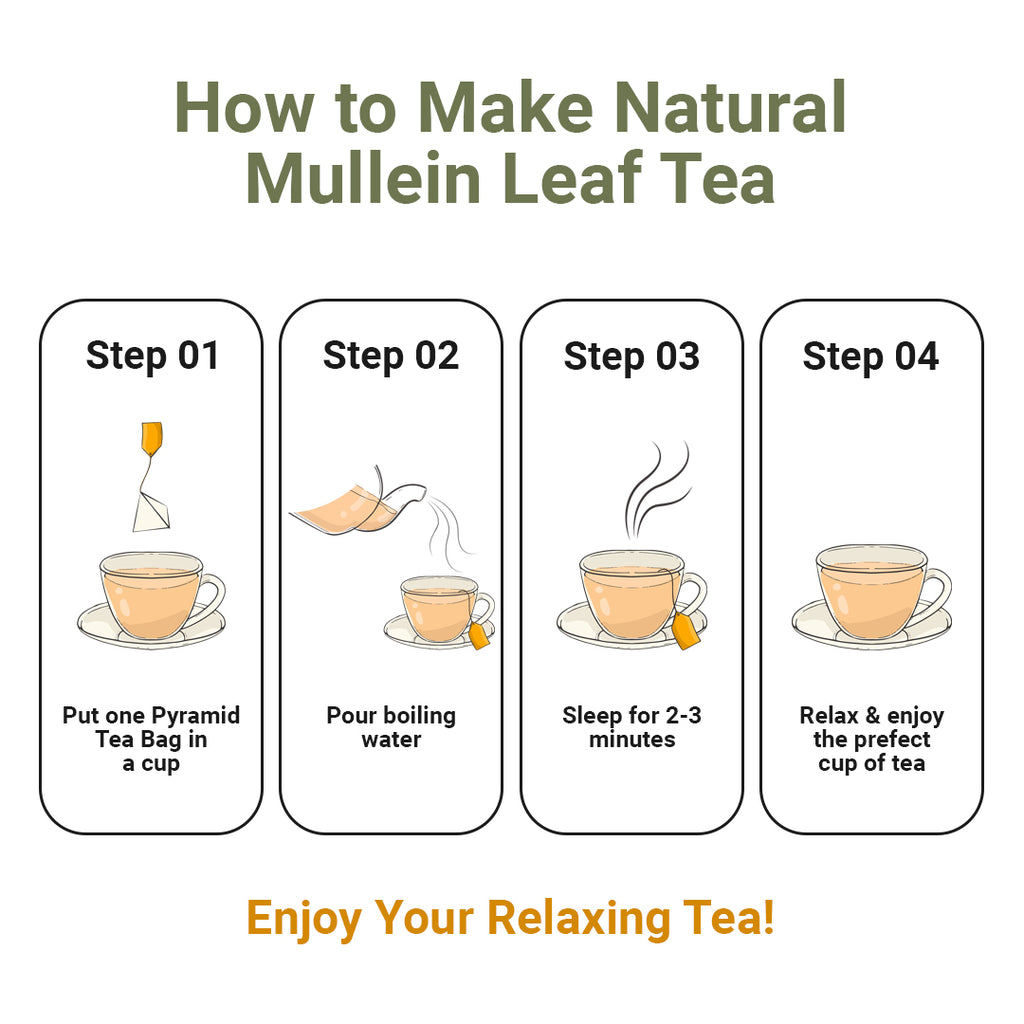 How to Make Natural Mullein Leaf Tea

Step 01

Put one Pyramid Tea Bag in a cup

Step 02

Pour boiling water

Step 03

Sleep for 2-3 minutes

Step 04

Relax & enjoy the prefect cup of tea

Enjoy Your Relaxing Tea!